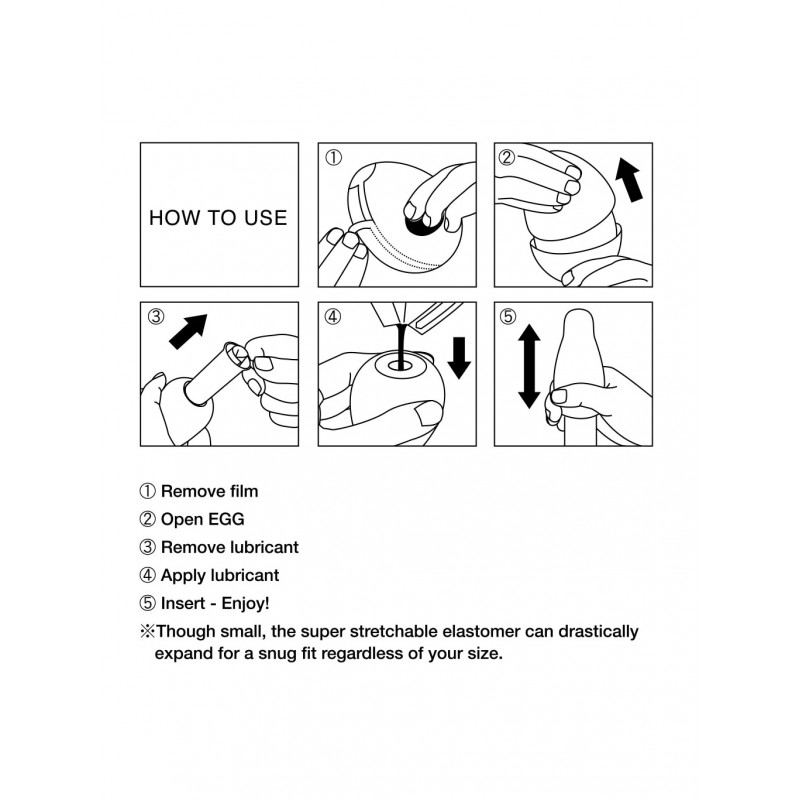 HOW TO USE

①

②

③

④

⑤

① Remove film
② Open EGG
③ Remove lubricant
④ Apply lubricant
⑤ Insert - Enjoy!
※Though small, the super stretchable elastomer can drastically expand for a snug fit regardless of your size.